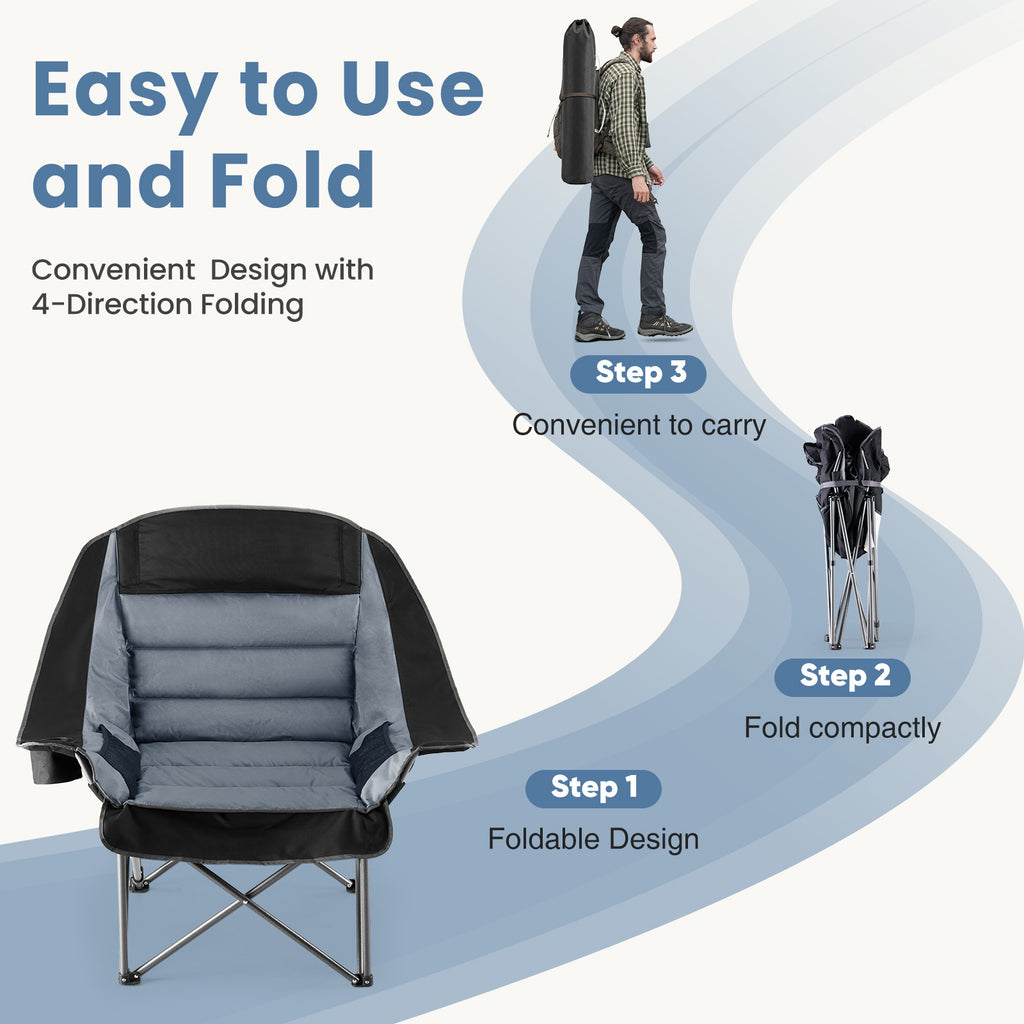 Easy to Use and Fold

Convenient Design with 4-Direction Folding

Step 3

Convenient to carry

Step 2

Fold compactly

Step 1

Foldable Design